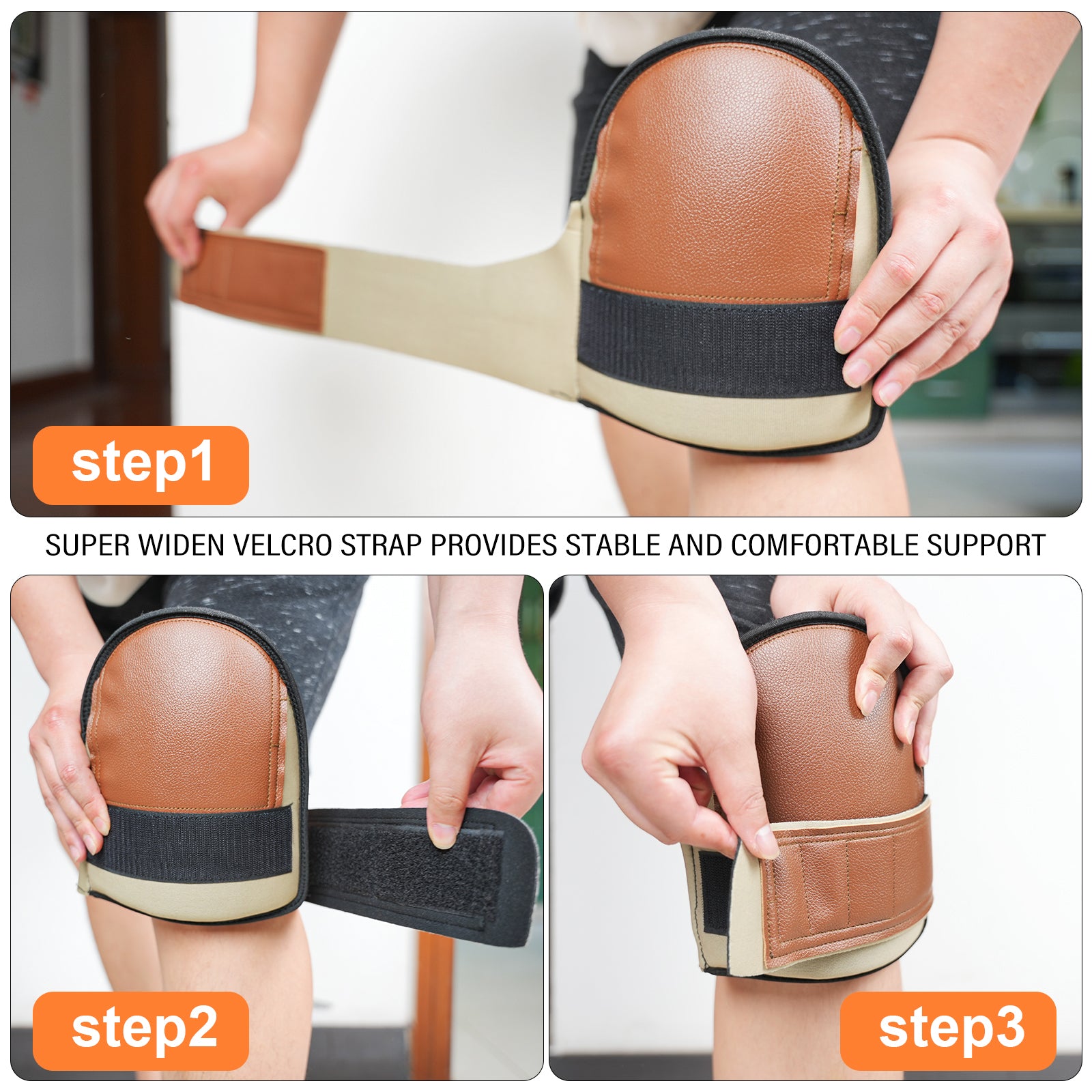 step1

SUPER WIDEN VELCRO STRAP PROVIDES STABLE AND COMFORTABLE SUPPORT

step2

step3